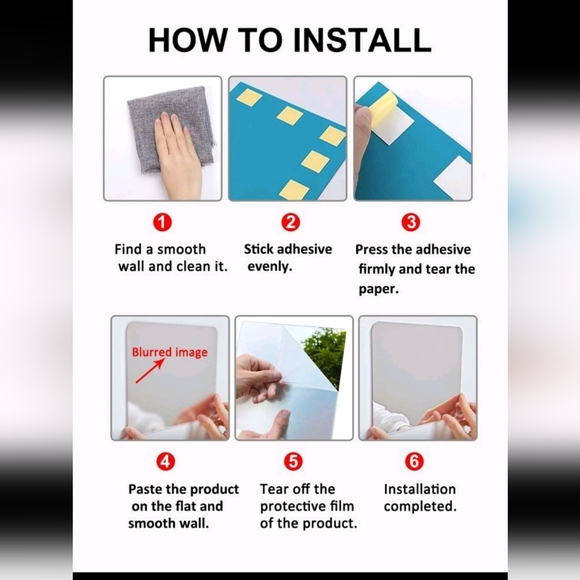 HOW TO INSTALL

1
Find a smooth wall and clean it.

2
Stick adhesive evenly.

3
Press the adhesive firmly and tear the paper.

Blurred image

4
Paste the product on the flat and smooth wall.

5
Tear off the protective film of the product.

6
Installation completed.